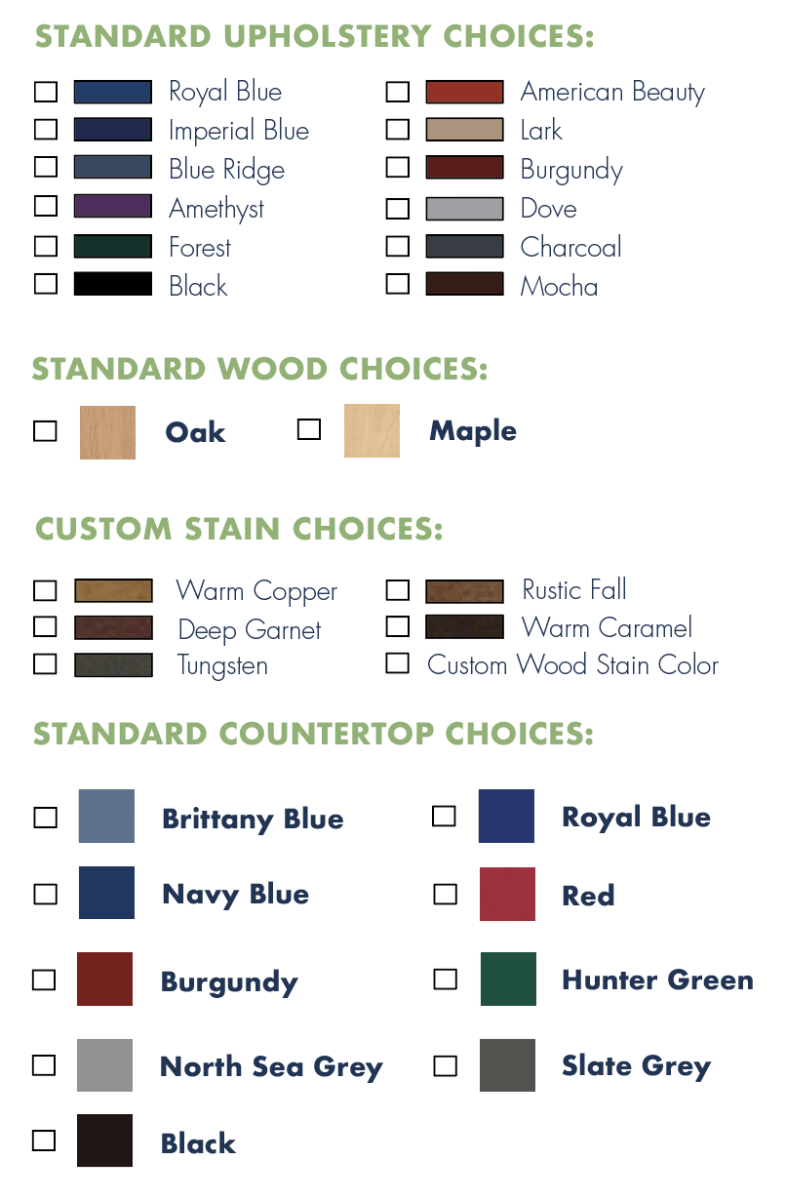 STANDARD UPHOLSTERY CHOICES:

☐ Royal Blue
☐ Imperial Blue
☐ Blue Ridge
☐ Amethyst
☐ Forest
☐ Black

☐ American Beauty
☐ Lark
☐ Burgundy
☐ Dove
☐ Charcoal
☐ Mocha

STANDARD WOOD CHOICES:

☐ Oak
☐ Maple

CUSTOM STAIN CHOICES:

☐ Warm Copper
☐ Deep Garnet
☐ Tungsten

☐ Rustic Fall
☐ Warm Caramel
☐ Custom Wood Stain Color

STANDARD COUNTERTOP CHOICES:

☐ Brittany Blue
☐ Navy Blue
☐ Burgundy
☐ North Sea Grey
☐ Black

☐ Royal Blue
☐ Red
☐ Hunter Green
☐ Slate Grey