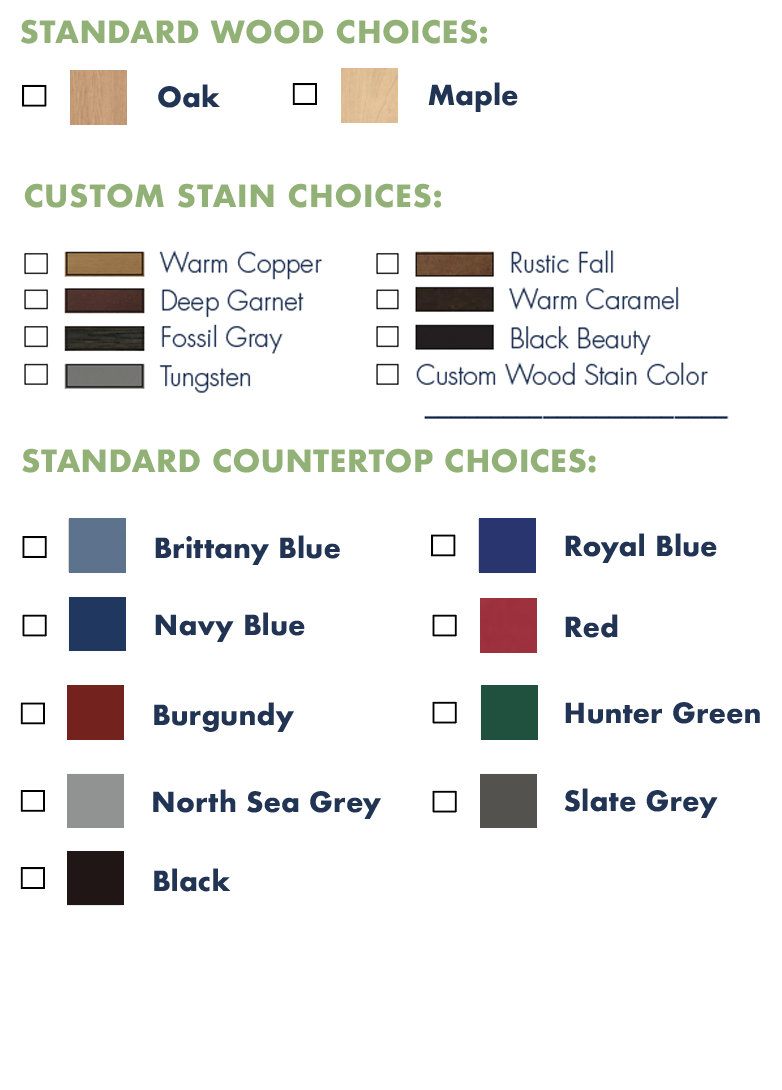 STANDARD WOOD CHOICES:

☐ Oak ☐ Maple

CUSTOM STAIN CHOICES:

☐ Warm Copper
☐ Deep Garnet
☐ Fossil Gray
☐ Tungsten

☐ Rustic Fall
☐ Warm Caramel
☐ Black Beauty
☐ Custom Wood Stain Color
____

STANDARD COUNTERTOP CHOICES:

☐ Brittany Blue
☐ Navy Blue
☐ Burgundy
☐ North Sea Grey
☐ Black

☐ Royal Blue
☐ Red
☐ Hunter Green
☐ Slate Grey